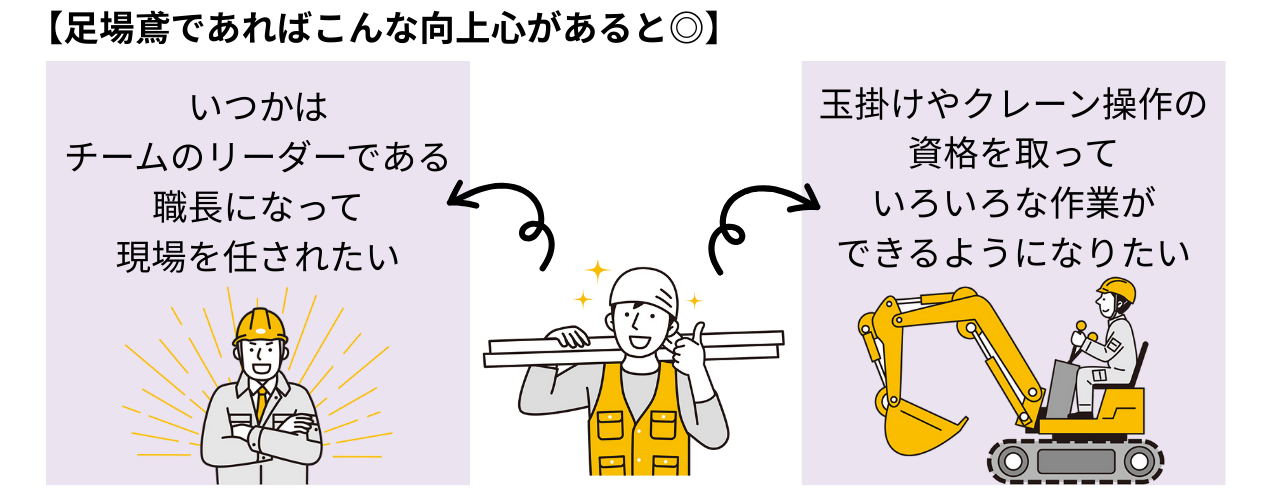 【足場鳶であればこんな向上心があると◎】

いつかは
チームのリーダーである
職長になって
現場を任されたい

玉掛けやクレーン操作の
資格を取って
いろいろな作業が
できるようになりたい